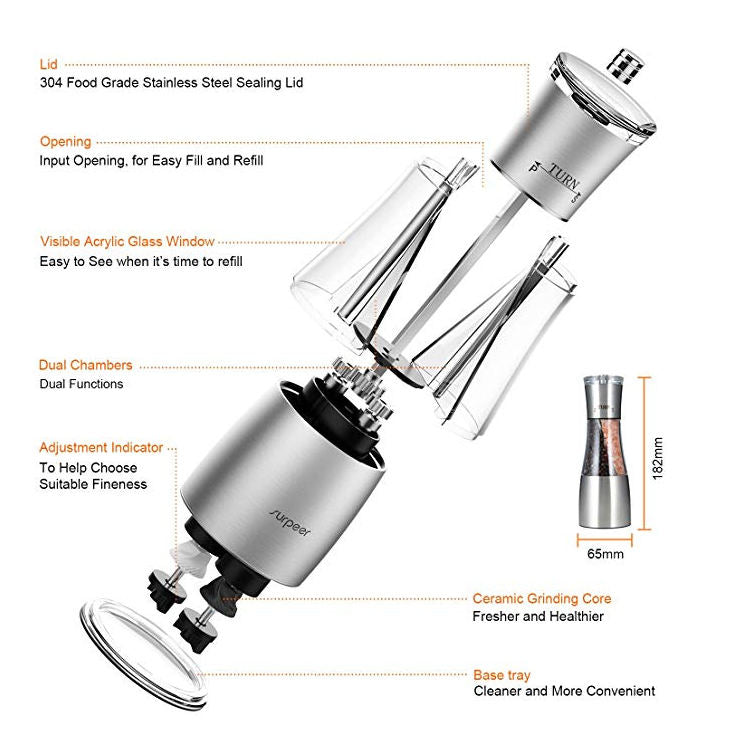 Lid
304 Food Grade Stainless Steel Sealing Lid

Opening
Input Opening, for Easy Fill and Refill

Visible Acrylic Glass Window
Easy to See when it's time to refill

Dual Chambers
Dual Functions

Adjustment Indicator
To Help Choose Suitable Fineness

P TURN S

surpeer

182mm

65mm

Ceramic Grinding Core
Fresher and Healthier

Base tray
Cleaner and More Convenient