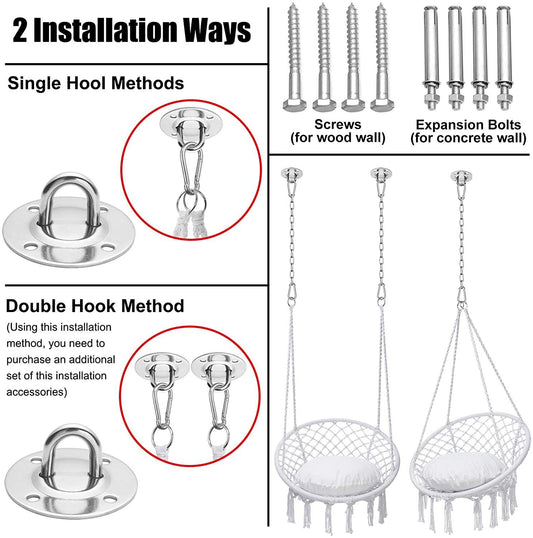 2 Installation Ways

Single Hool Methods

Double Hook Method
(Using this installation method, you need to purchase an additional set of this installation accessories)

Screws
(for wood wall)

Expansion Bolts
(for concrete wall)